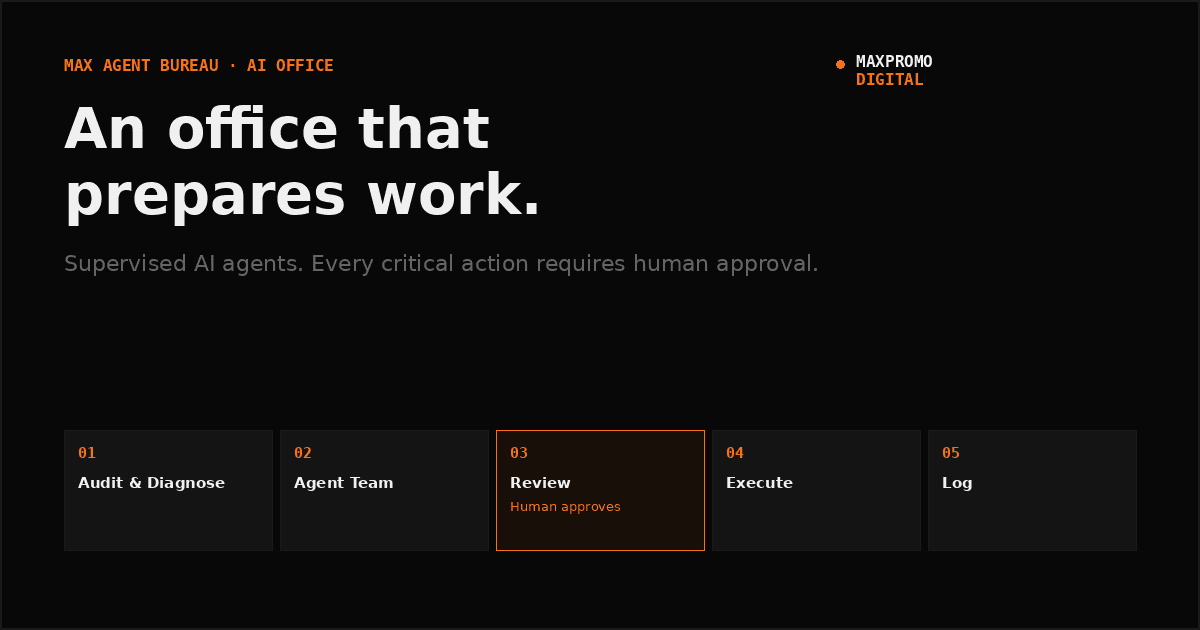 MAX AGENT BUREAU · AI OFFICE

MAXPROMO
DIGITAL

An office that prepares work.

Supervised AI agents. Every critical action requires human approval.

01
Audit & Diagnose

02
Agent Team

03
Review
Human approves

04
Execute

05
Log